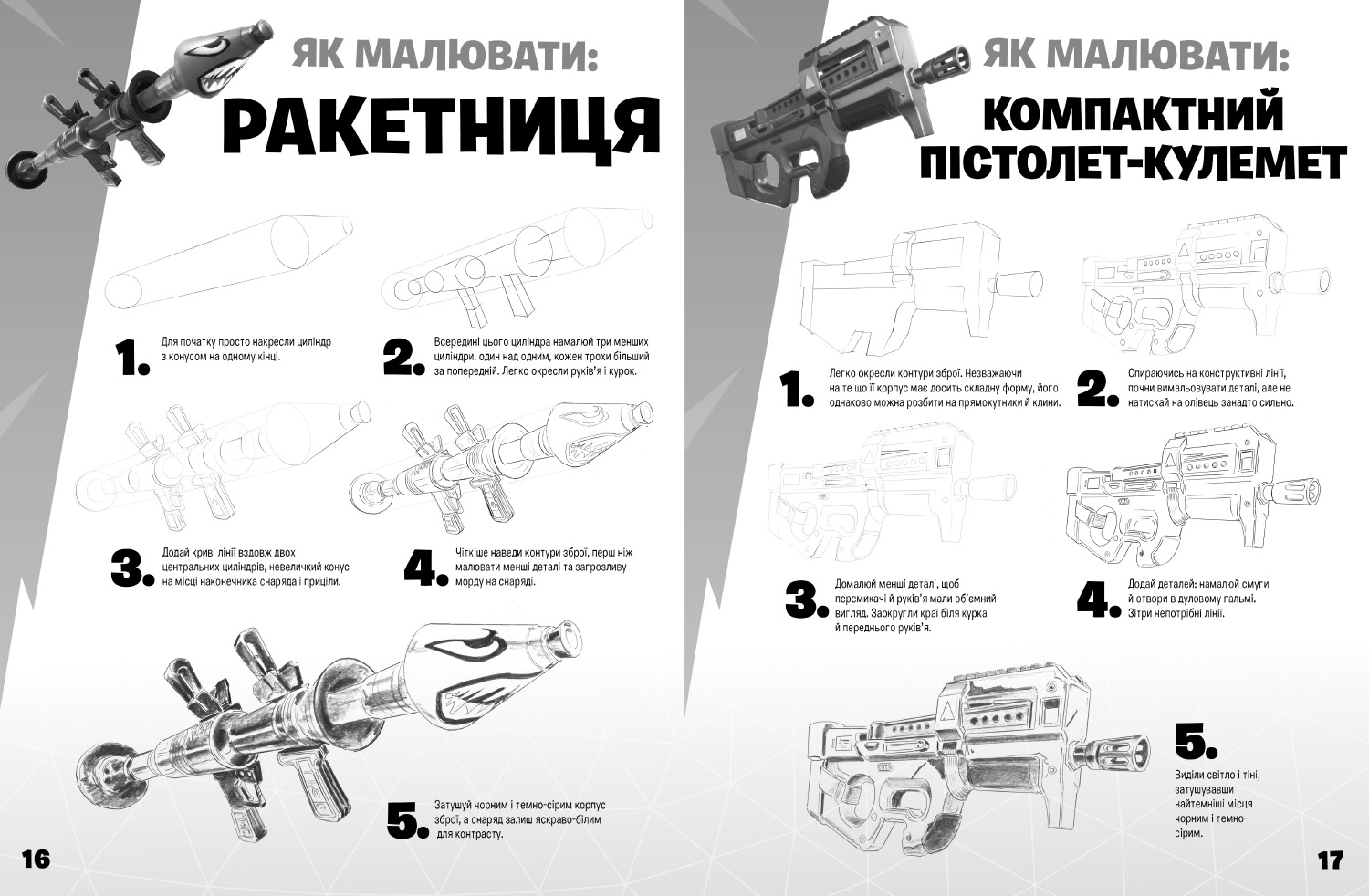 ЯК МАЛЮВАТИ:

РАКЕТНИЦЯ

1. Для початку просто накресли циліндр з конусом на одному кінці.

2. Всередині цього циліндра намалюй три менших циліндри, один над одним, кожен трохи більший за попередній. Легко окресли руків'я і курок.

3. Додай криві лінії вздовж двох центральних циліндрів, невеличкий конус на місці наконечника снаряда і приціли.

4. Чіткіше наведи контури зброї, перш ніж малювати менші деталі та загрозливу морду на снаряді.

5. Затушуй чорним і темно-сірим корпус зброї, а снаряд залиш яскраво-білим для контрасту.

16

ЯК МАЛЮВАТИ:

КОМПАКТНИЙ ПІСТОЛЕТ-КУЛЕМЕТ

1. Легко окресли контури зброї. Незважаючи на те що її корпус має досить складну форму, його однаково можна розбити на прямокутники й клини.

2. Спираючись на конструктивні лінії, почни вимальовувати деталі, але не натискай на олівець занадто сильно.

3. Домалюй менші деталі, щоб перемикачі й руків'я мали об'ємний вигляд. Заокругли краї біля курка й переднього руків'я.

4. Додай деталей: намалюй смуги й отвори в дуловому гальмі. Зітри непотрібні лінії.

5. Виділи світло і тіні, затушувавши найтемніші місця чорним і темно-сірим.

17